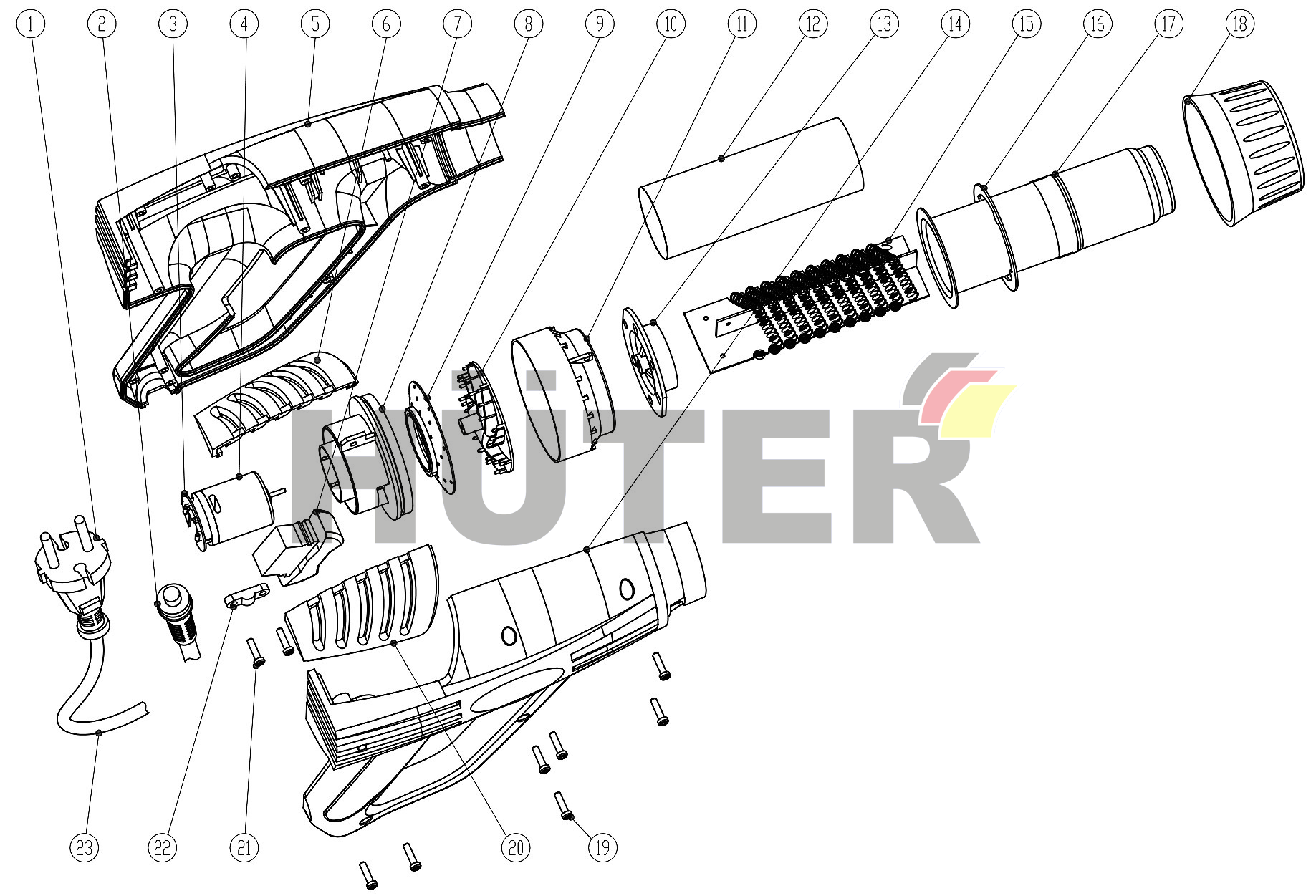 1 2 3 4 5 6 7 8 9 10 11 12 13 14 15 16 17 18

HÜTER

23 22 21 20 19